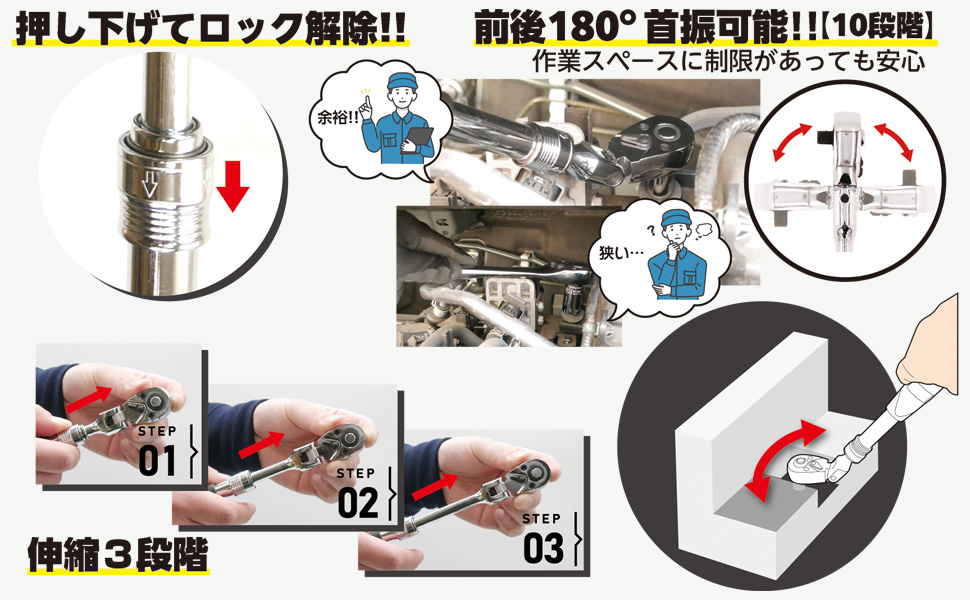 押し下げてロック解除!!

前後180° 首振可能!!【10段階】
作業スペースに制限があっても安心

余裕!!

狭い…

STEP
01

STEP
02

STEP
03

伸縮３段階