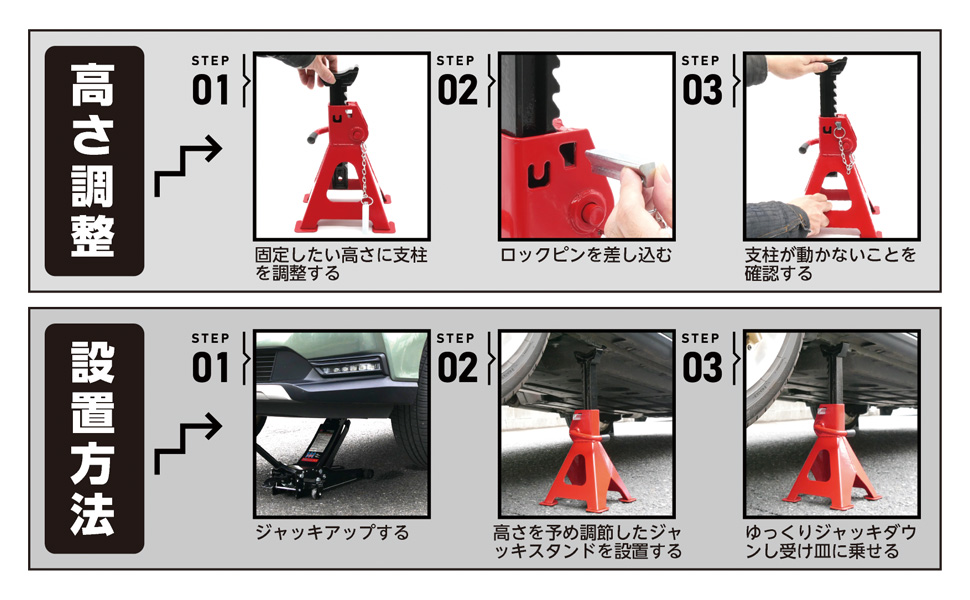 高さ調整

STEP 01
固定したい高さに支柱を調整する

STEP 02
ロックピンを差し込む

STEP 03
支柱が動かないことを確認する

設置方法

STEP 01
ジャッキアップする

STEP 02
高さを予め調節したジャッキスタンドを設置する

STEP 03
ゆっくりジャッキダウンし受け皿に乗せる